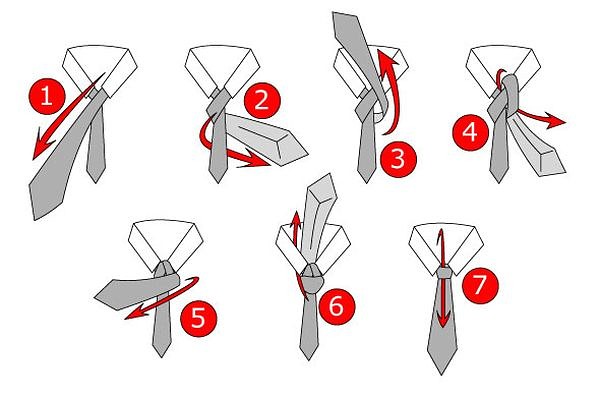 1
2
3
4
5
6
7