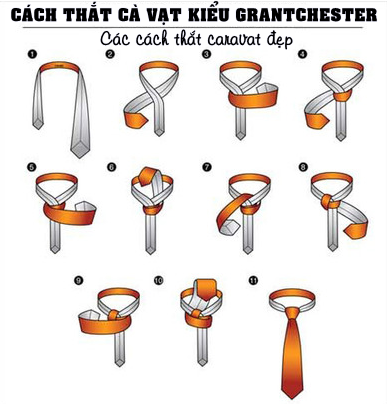 CÁCH THẮT CÀ VẠT KIỂU GRANTCHESTER

Các cách thắt caravat đẹp

1

2

3

4

5

6

7

8

9

10

11